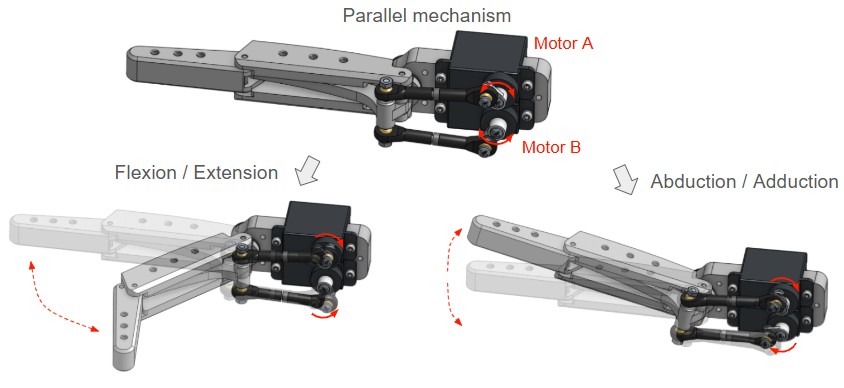 Parallel mechanism

Motor A

Motor B

Flexion / Extension

Abduction / Adduction