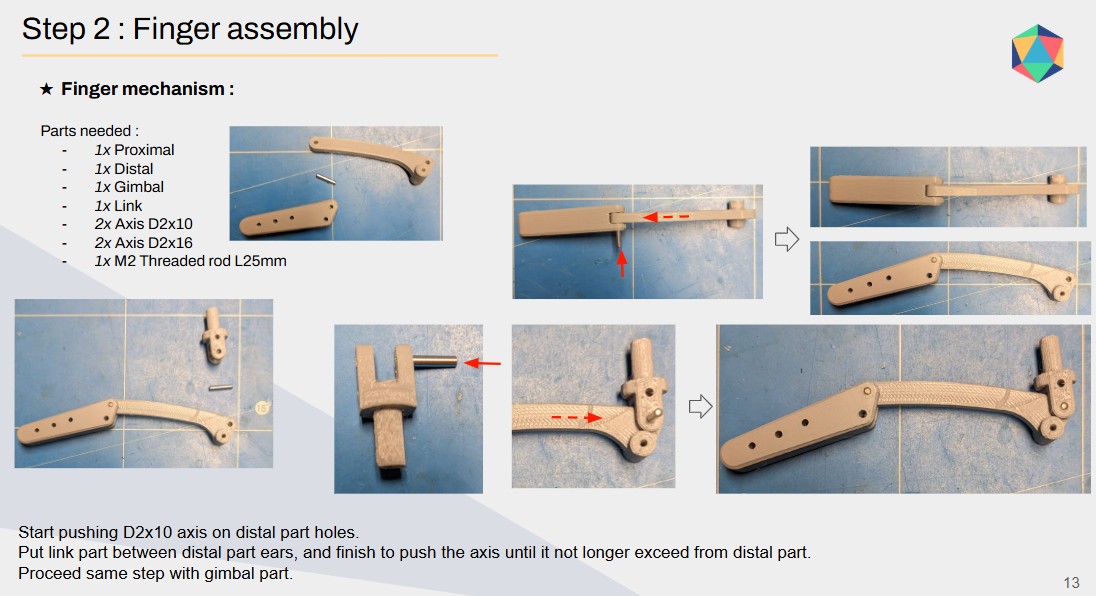 Step 2 : Finger assembly

★ Finger mechanism :

Parts needed :
- 1x Proximal
- 1x Distal
- 1x Gimbal
- 1x Link
- 2x Axis D2x10
- 2x Axis D2x16
- 1x M2 Threaded rod L25mm

Start pushing D2x10 axis on distal part holes.
Put link part between distal part ears, and finish to push the axis until it not longer exceed from distal part.
Proceed same step with gimbal part.

13